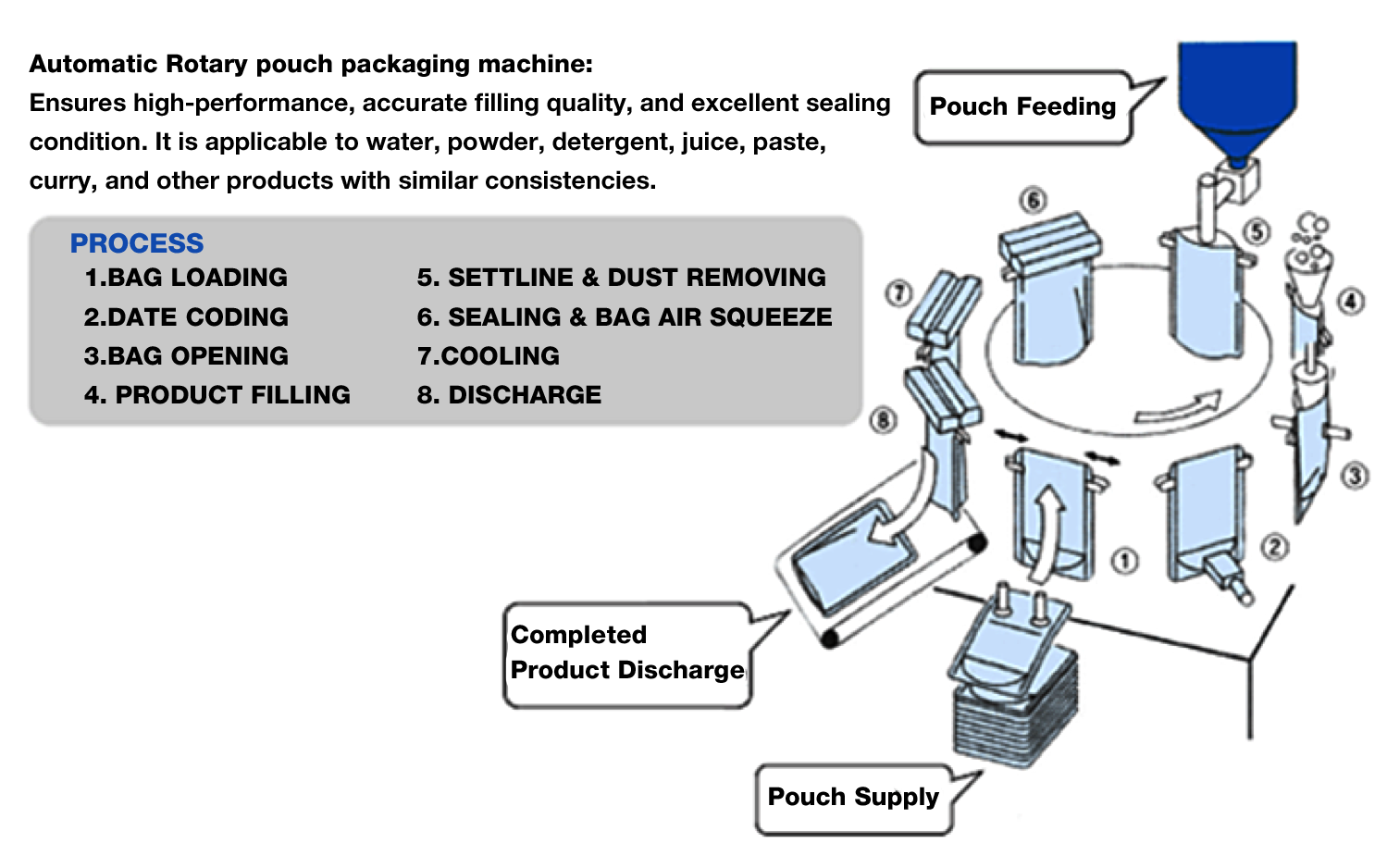 Automatic Rotary pouch packaging machine:
Ensures high-performance, accurate filling quality, and excellent sealing condition. It is applicable to water, powder, detergent, juice, paste, curry, and other products with similar consistencies.

PROCESS
1.BAG LOADING
2.DATE CODING
3.BAG OPENING
4. PRODUCT FILLING
5. SETTLINE & DUST REMOVING
6. SEALING & BAG AIR SQUEEZE
7.COOLING
8. DISCHARGE

Pouch Feeding

⑥ ⑤ ④ ⑦ ⑧ ③ ① ②

Completed Product Discharge

Pouch Supply